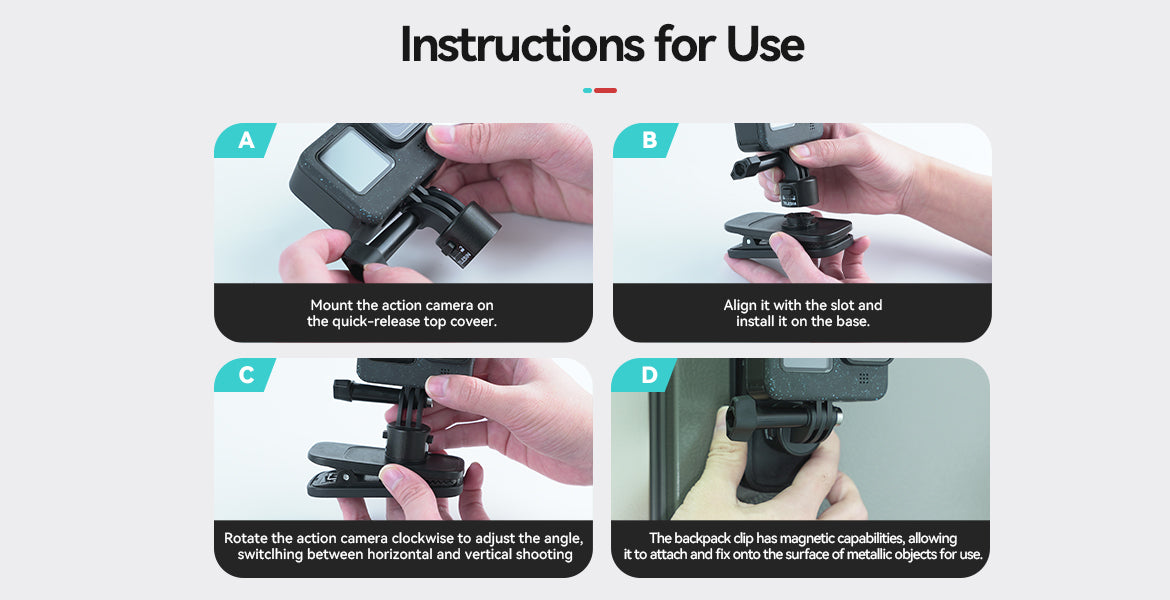 Instructions for Use

A

Mount the action camera on the quick-release top coveer.

B

Align it with the slot and install it on the base.

C

Rotate the action camera clockwise to adjust the angle, switclhing between horizontal and vertical shooting

D

The backpack clip has magnetic capabilities, allowing it to attach and fix onto the surface of metallic objects for use.