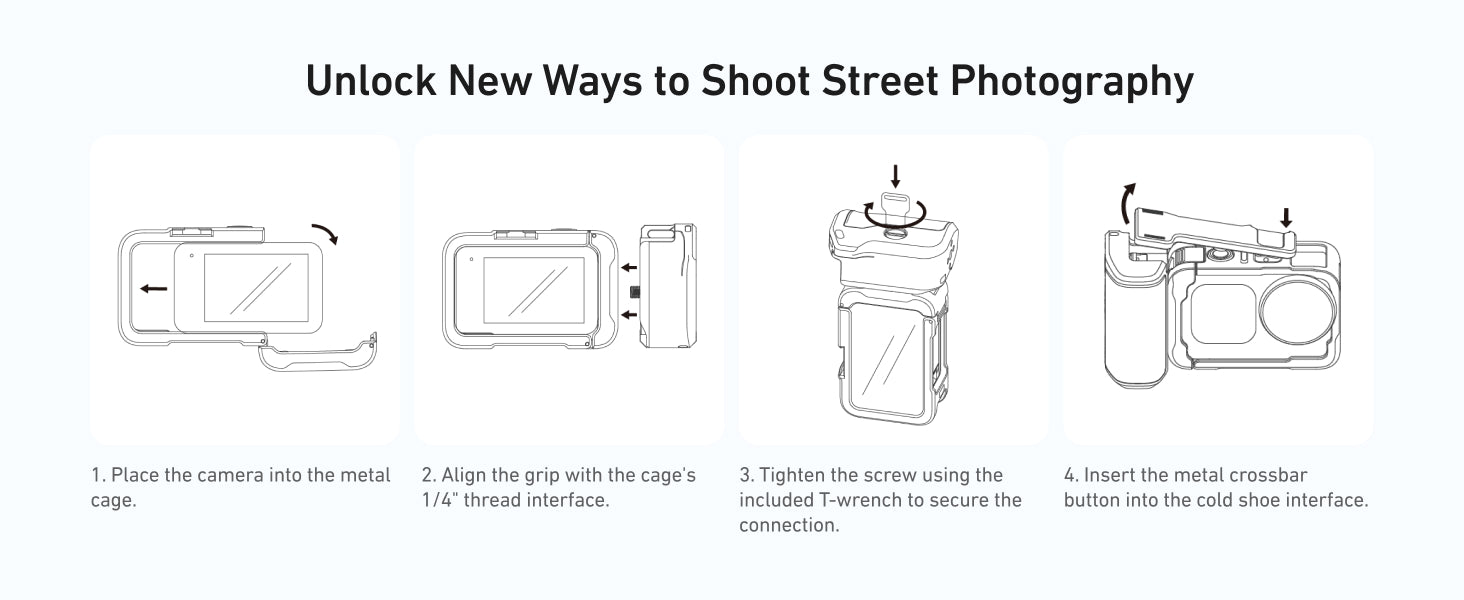 Unlock New Ways to Shoot Street Photography

1. Place the camera into the metal cage.

2. Align the grip with the cage's 1/4" thread interface.

3. Tighten the screw using the included T-wrench to secure the connection.

4. Insert the metal crossbar button into the cold shoe interface.