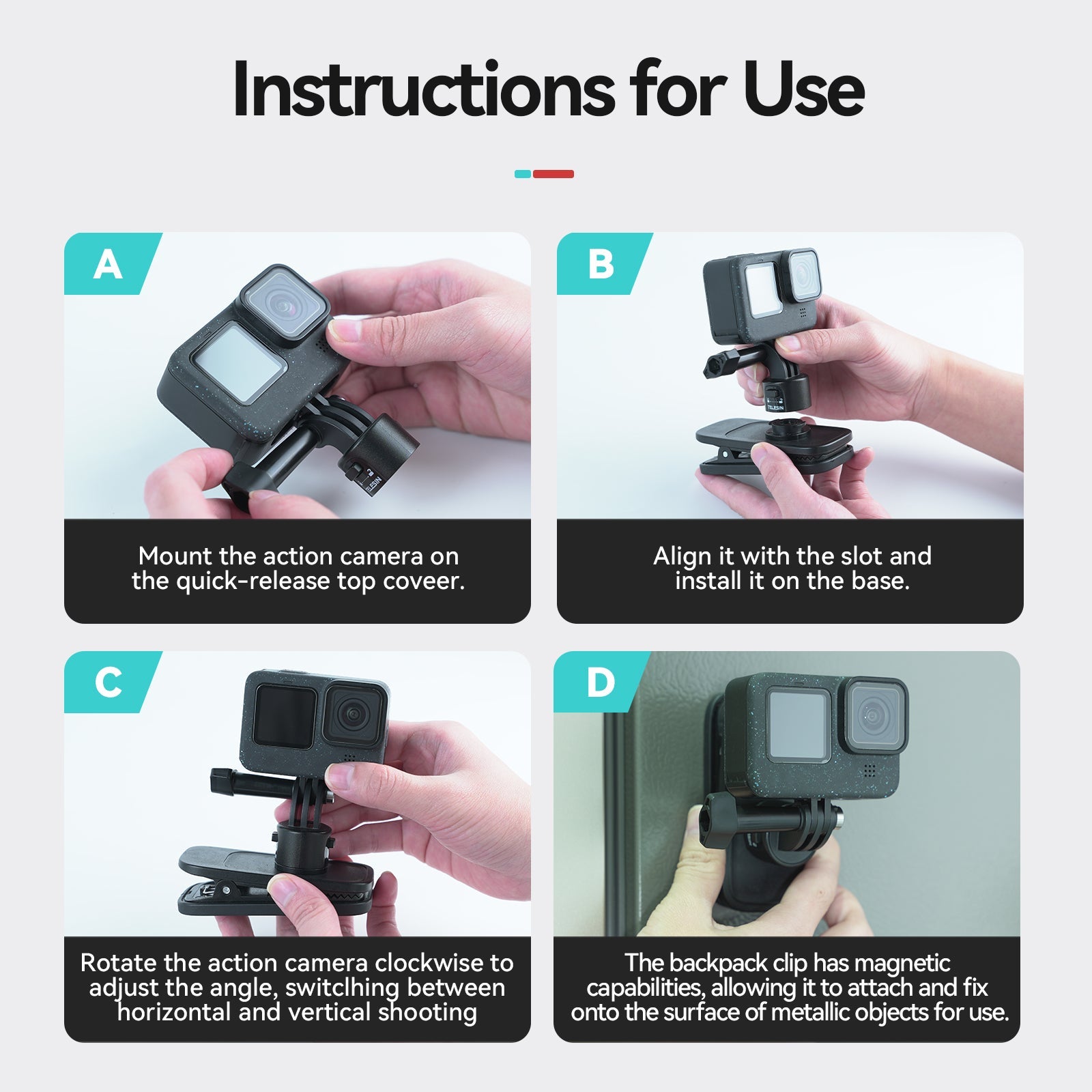 Instructions for Use

A

TELESIN

Mount the action camera on the quick-release top coveer.

B

TELESIN

Align it with the slot and install it on the base.

C

Rotate the action camera clockwise to adjust the angle, switclhing between horizontal and vertical shooting

D

The backpack clip has magnetic capabilities, allowing it to attach and fix onto the surface of metallic objects for use.