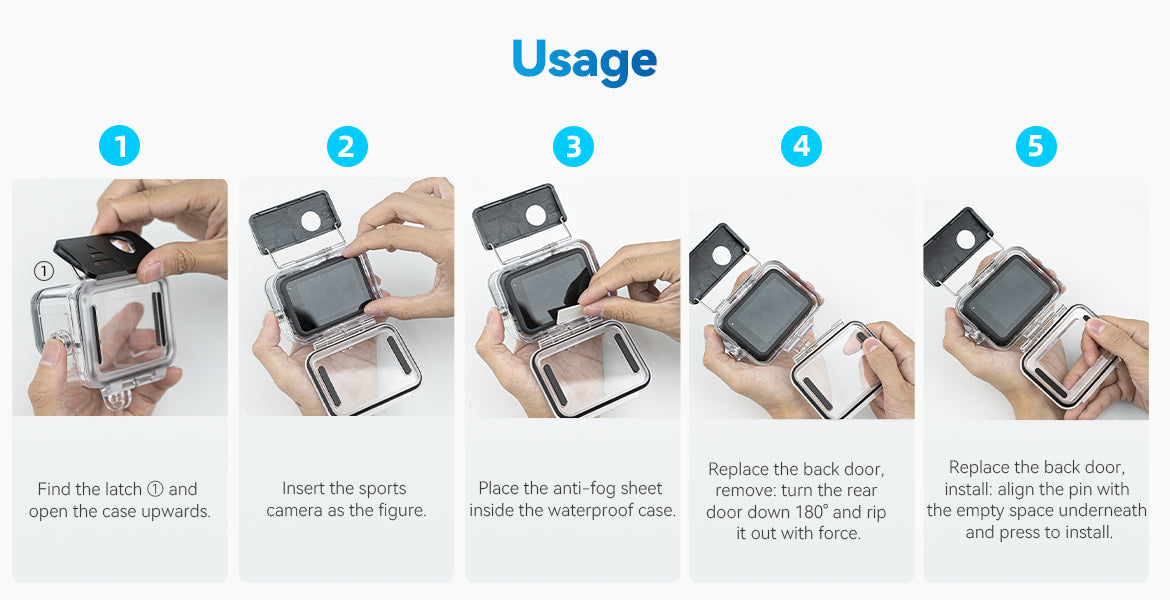 Usage

1

①

Find the latch ① and open the case upwards.

2

Insert the sports camera as the figure.

3

Place the anti-fog sheet inside the waterproof case.

4

Replace the back door, remove: turn the rear door down 180° and rip it out with force.

5

Replace the back door, install: align the pin with the empty space underneath and press to install.