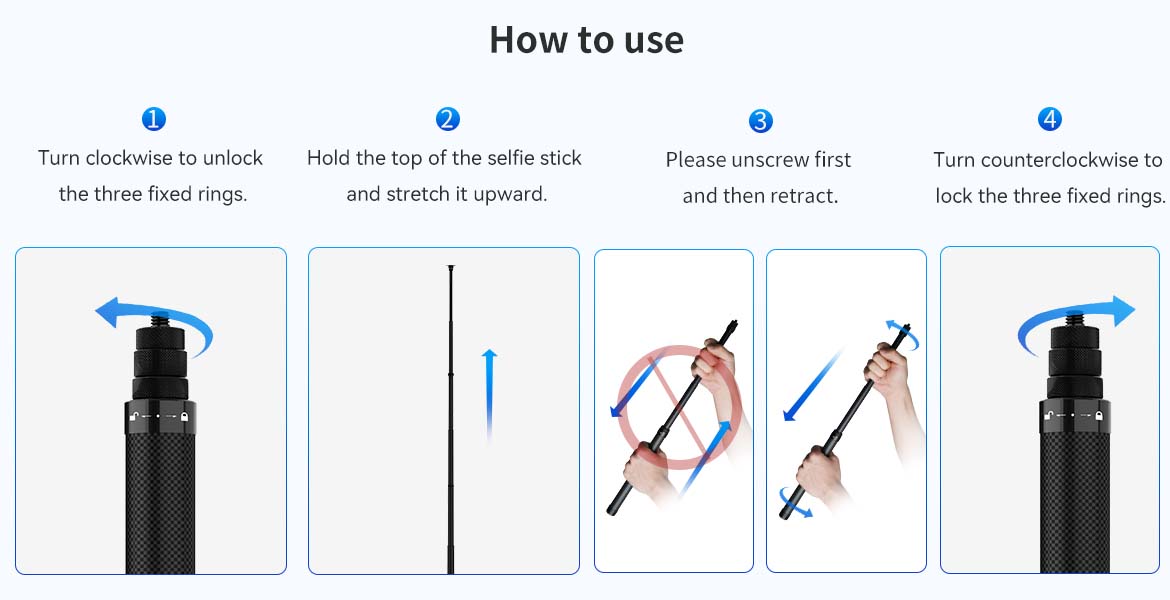 How to use

1
Turn clockwise to unlock the three fixed rings.

2
Hold the top of the selfie stick and stretch it upward.

3
Please unscrew first and then retract.

4
Turn counterclockwise to lock the three fixed rings.