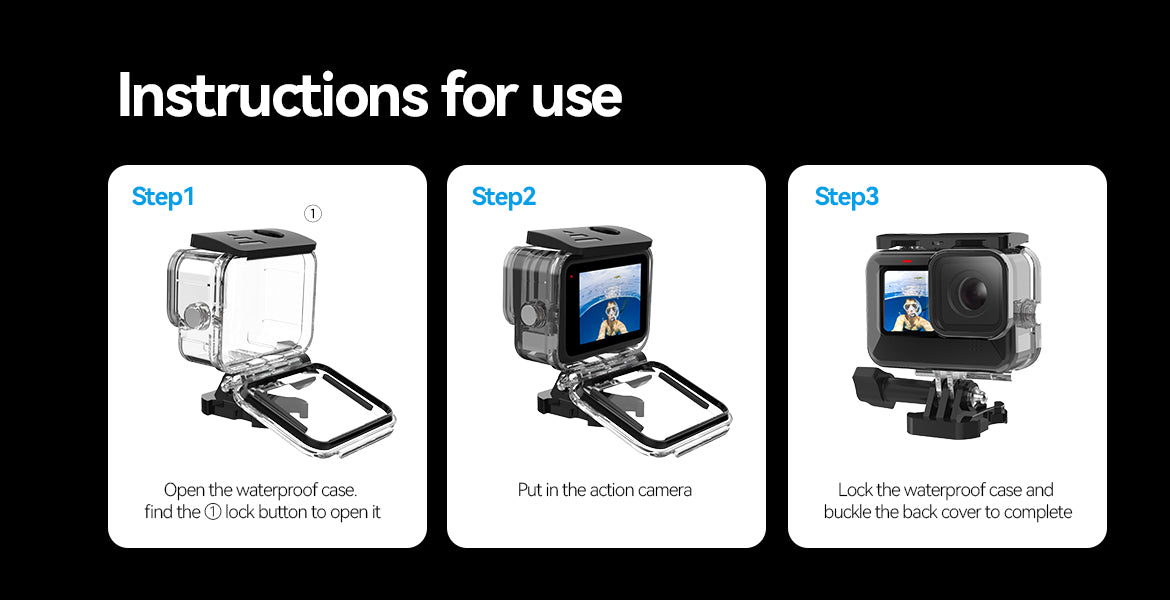 Instructions for use

Step1

①

Open the waterproof case. find the ① lock button to open it

Step2

Put in the action camera

Step3

Lock the waterproof case and buckle the back cover to complete