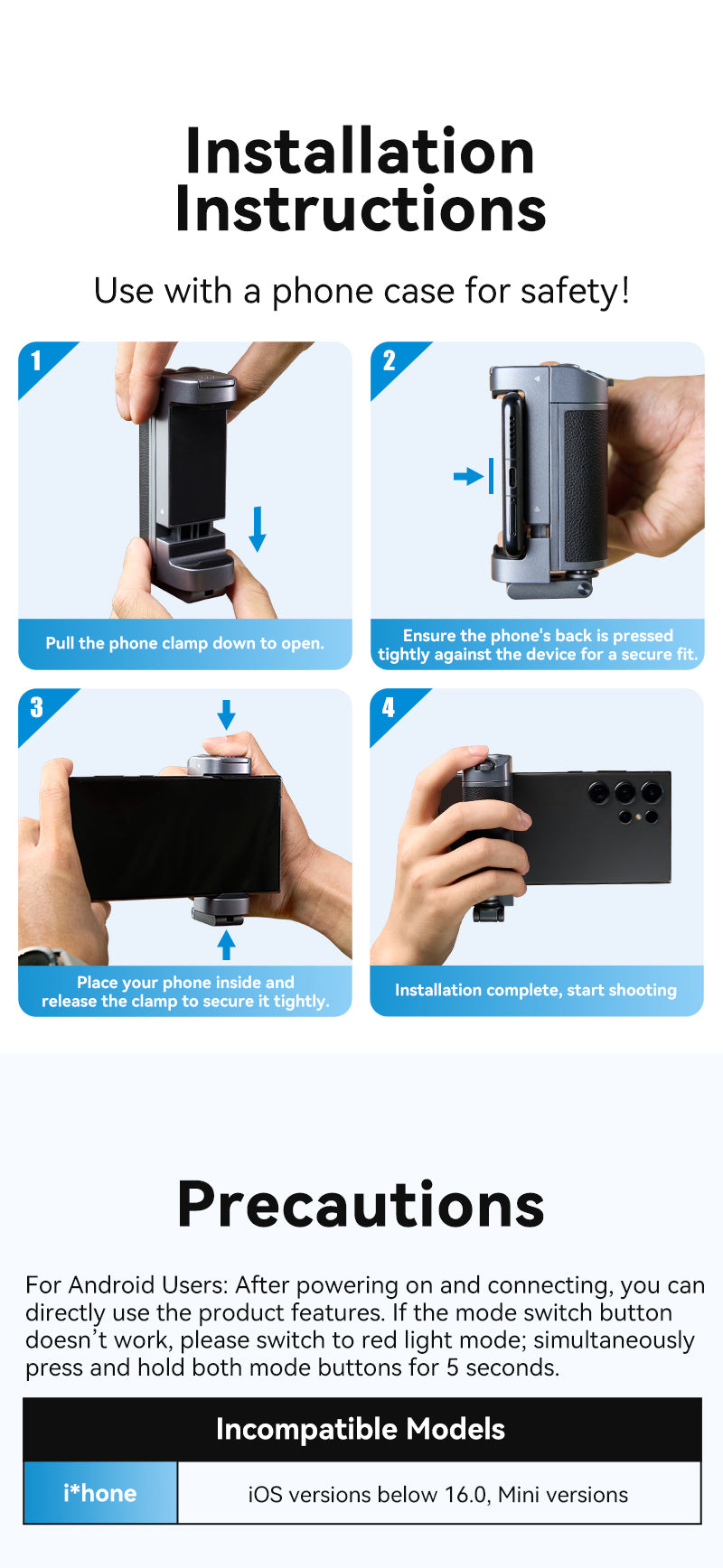 Installation Instructions

Use with a phone case for safety!

1

Pull the phone clamp down to open.

2

Ensure the phone's back is pressed tightly against the device for a secure fit.

3

Place your phone inside and release the clamp to secure it tightly.

4

Installation complete, start shooting

Precautions

For Android Users: After powering on and connecting, you can directly use the product features. If the mode switch button doesn't work, please switch to red light mode; simultaneously press and hold both mode buttons for 5 seconds.

| Incompatible Models | |
|---|---|
| i*hone | iOS versions below 16.0, Mini versions |